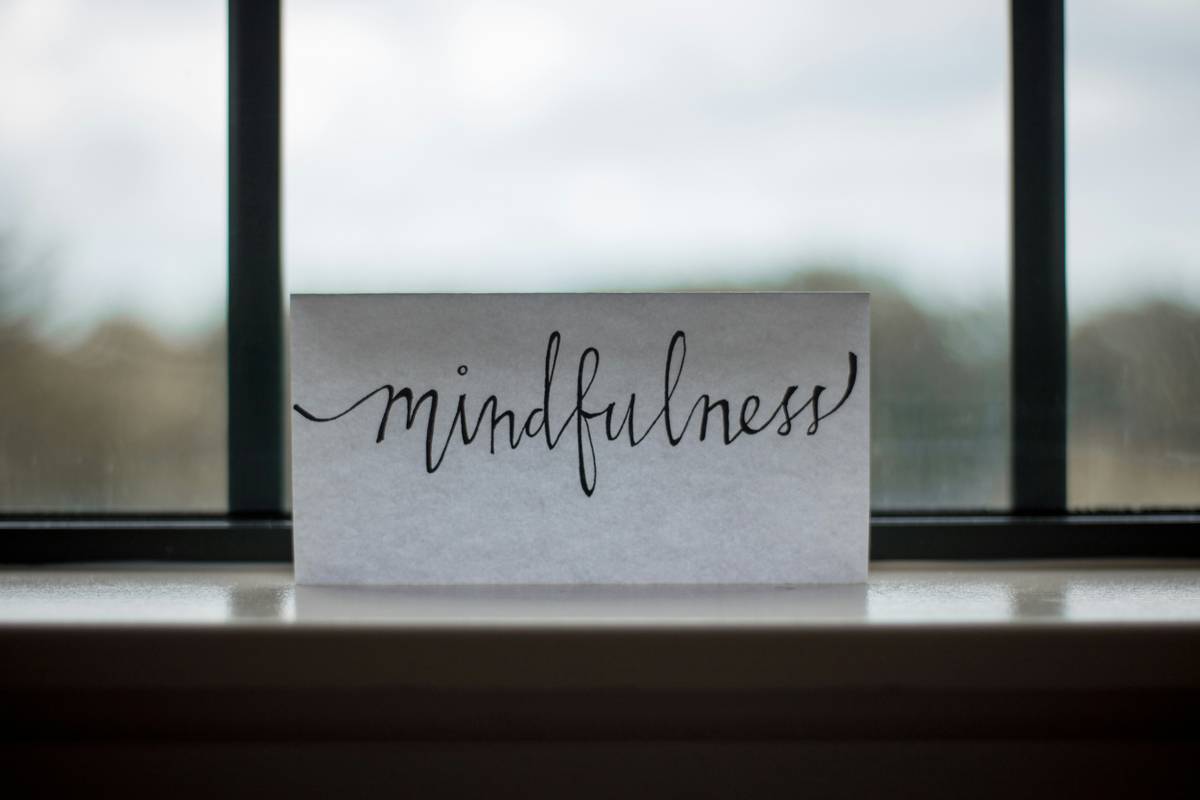 mindfulness