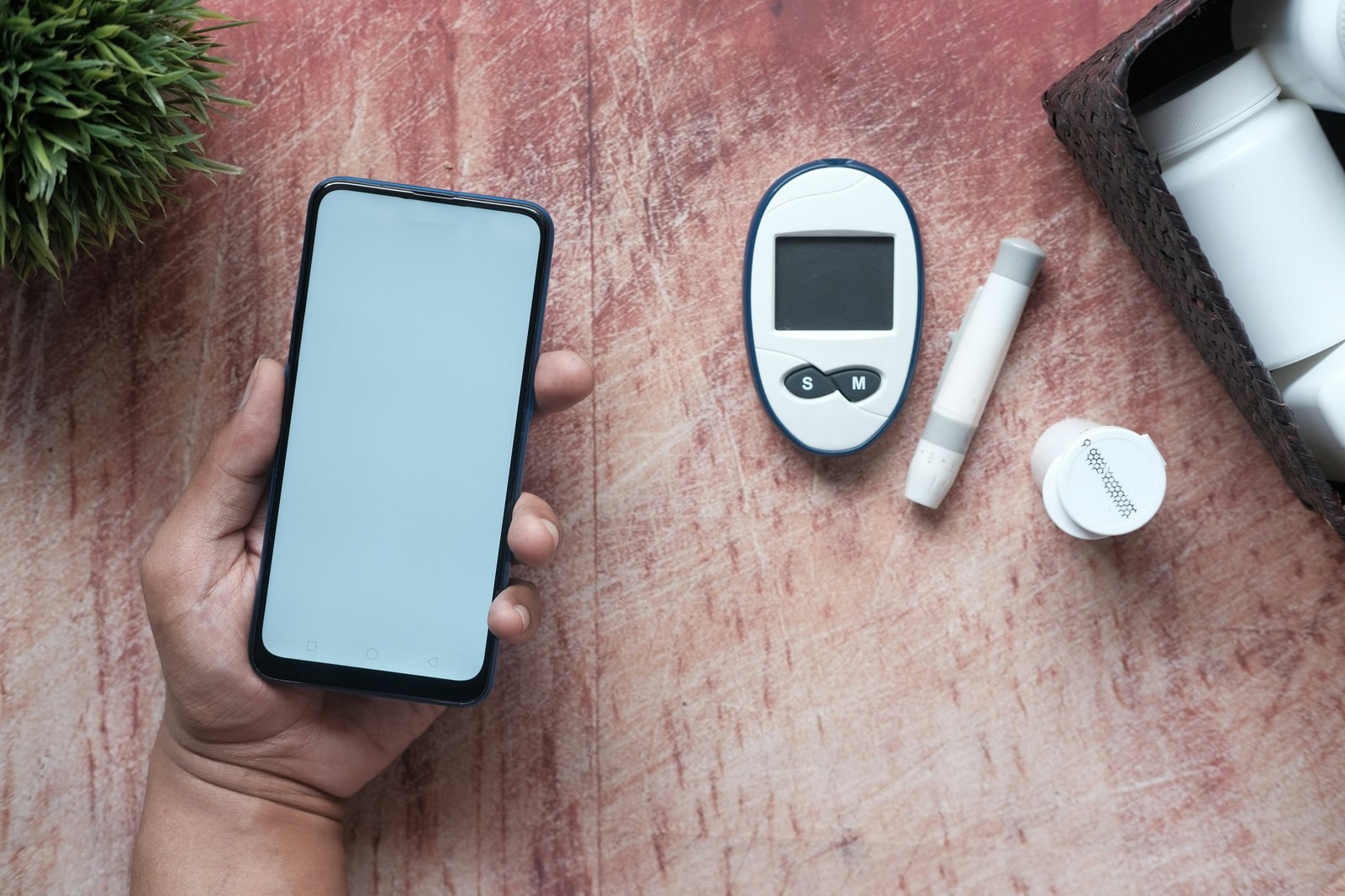 S M