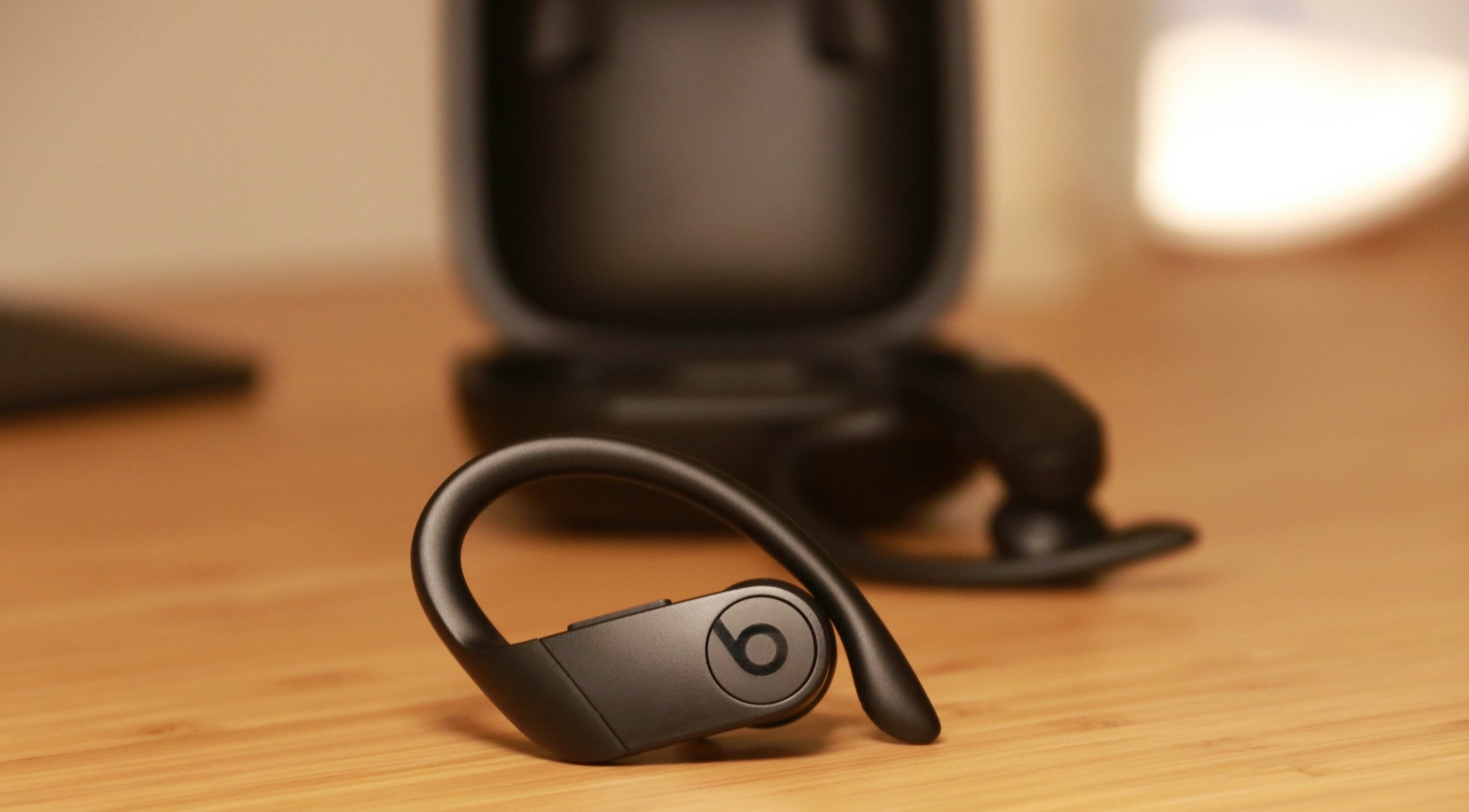 b