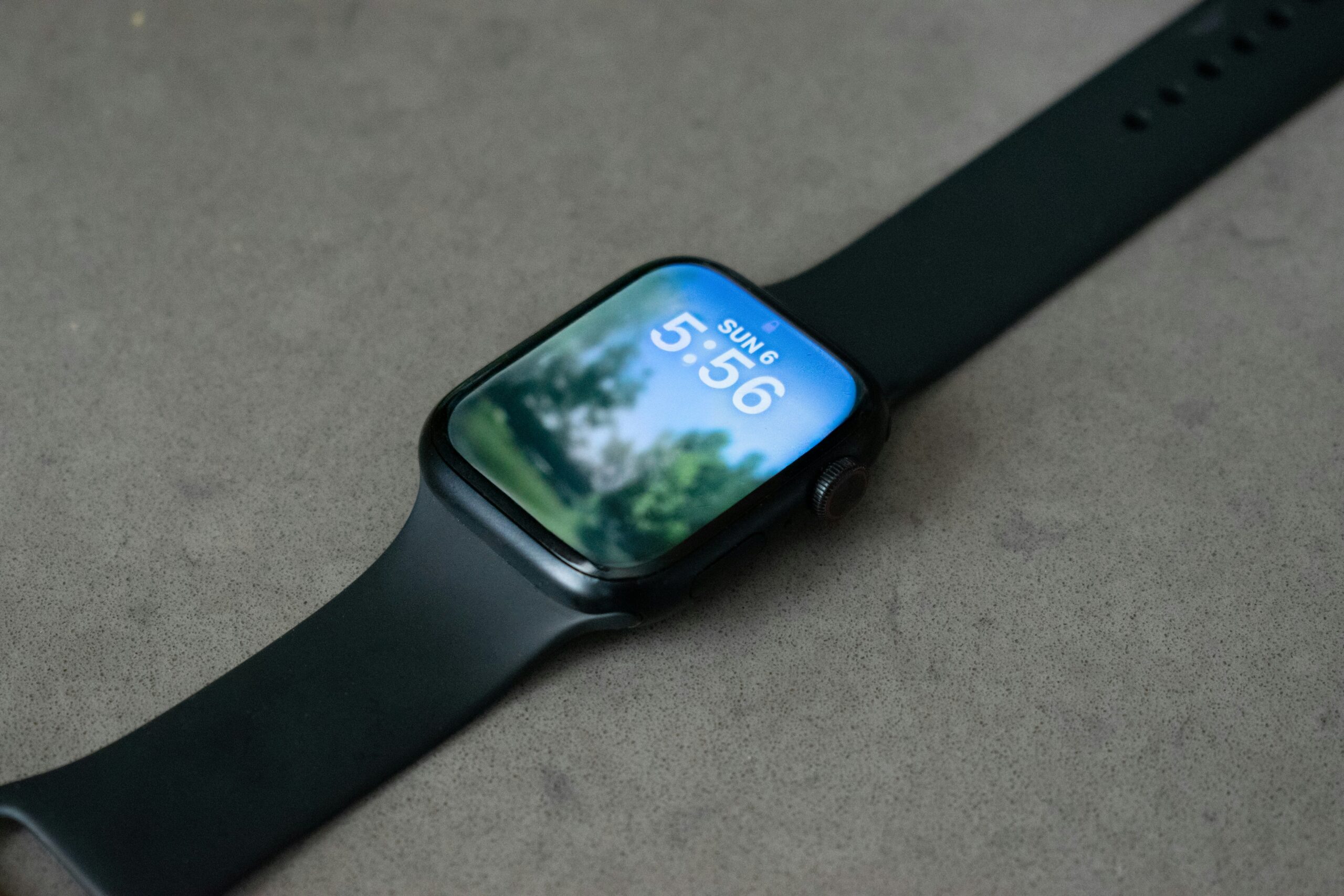 SUN 6
5:56