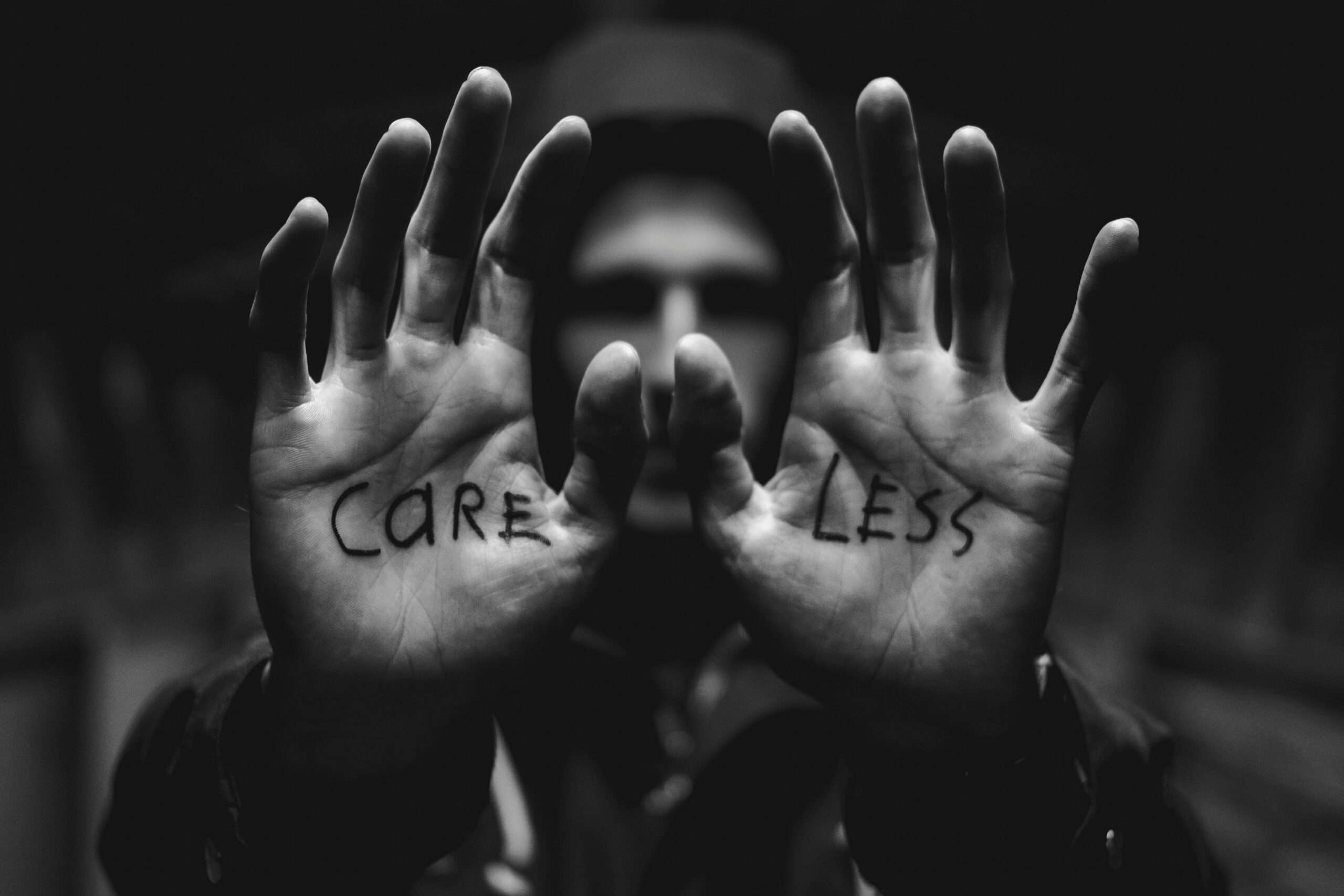 CaRE LESS