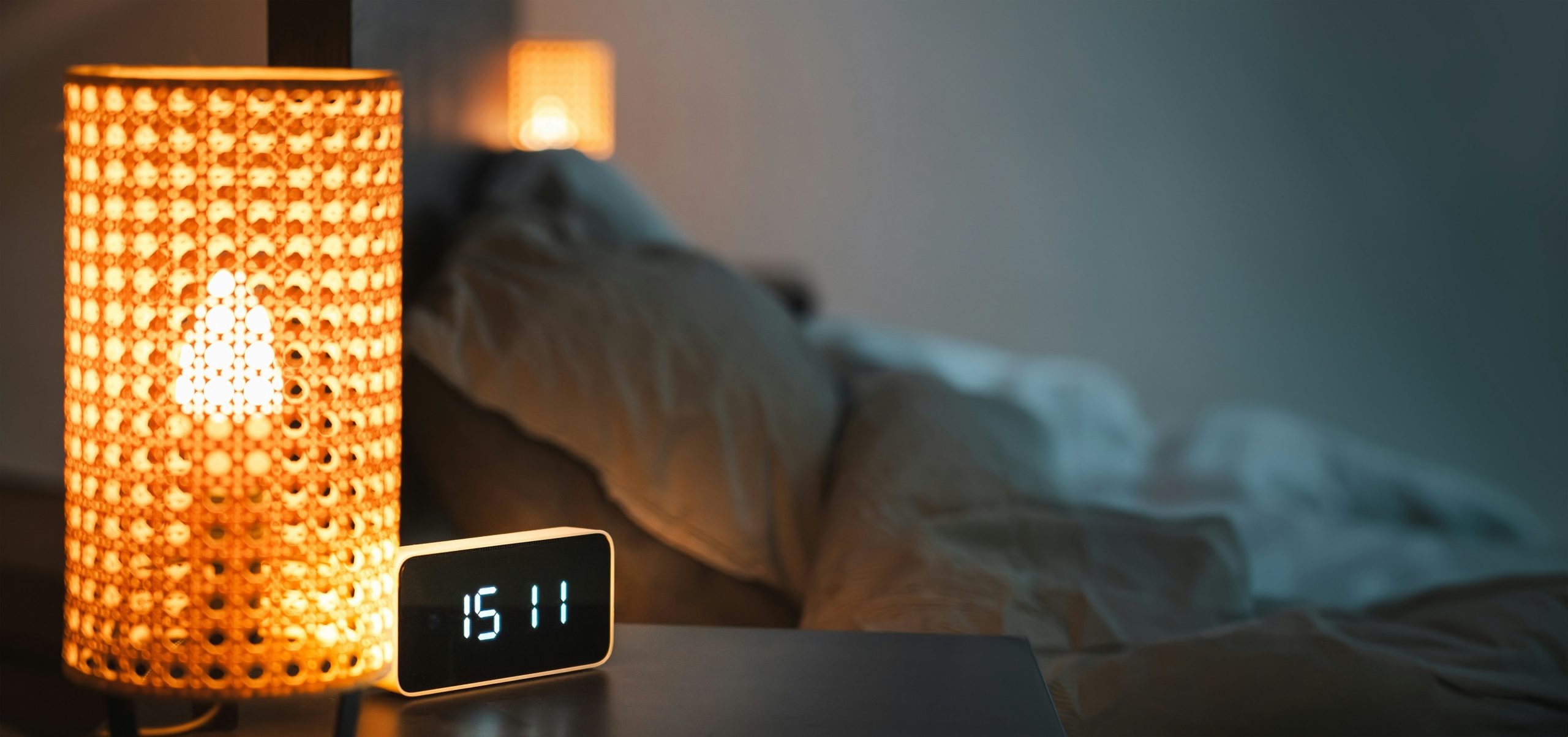 15 11